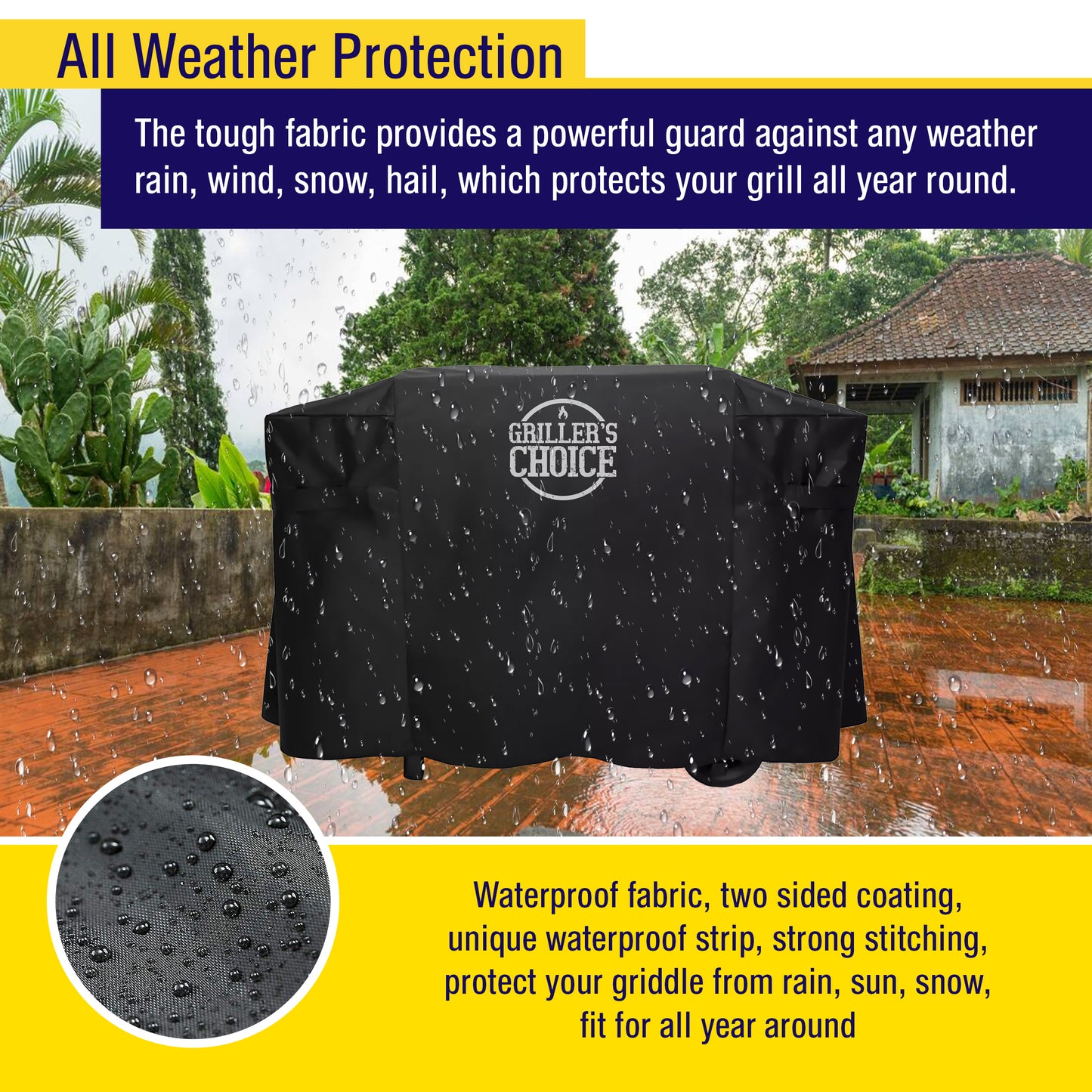 All Weather Protection

The tough fabric provides a powerful guard against any weather rain, wind, snow, hail, which protects your grill all year round.

GRILLER'S CHOICE

Waterproof fabric, two sided coating, unique waterproof strip, strong stitching, protect your griddle from rain, sun, snow, fit for all year around