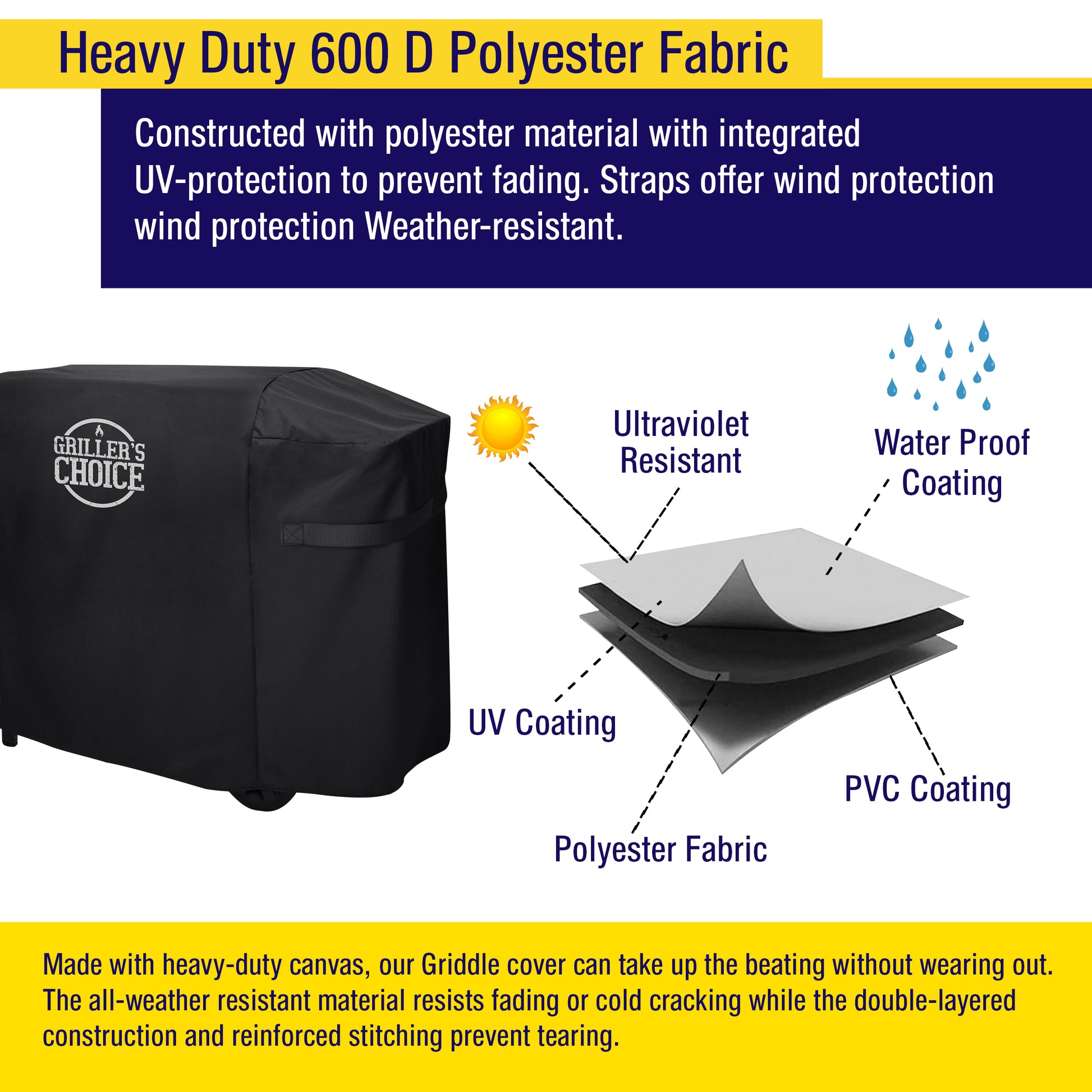 Heavy Duty 600 D Polyester Fabric

Constructed with polyester material with integrated UV-protection to prevent fading. Straps offer wind protection wind protection Weather-resistant.

GRILLER'S CHOICE

Ultraviolet Resistant

Water Proof Coating

UV Coating

PVC Coating

Polyester Fabric

Made with heavy-duty canvas, our Griddle cover can take up the beating without wearing out. The all-weather resistant material resists fading or cold cracking while the double-layered construction and reinforced stitching prevent tearing.