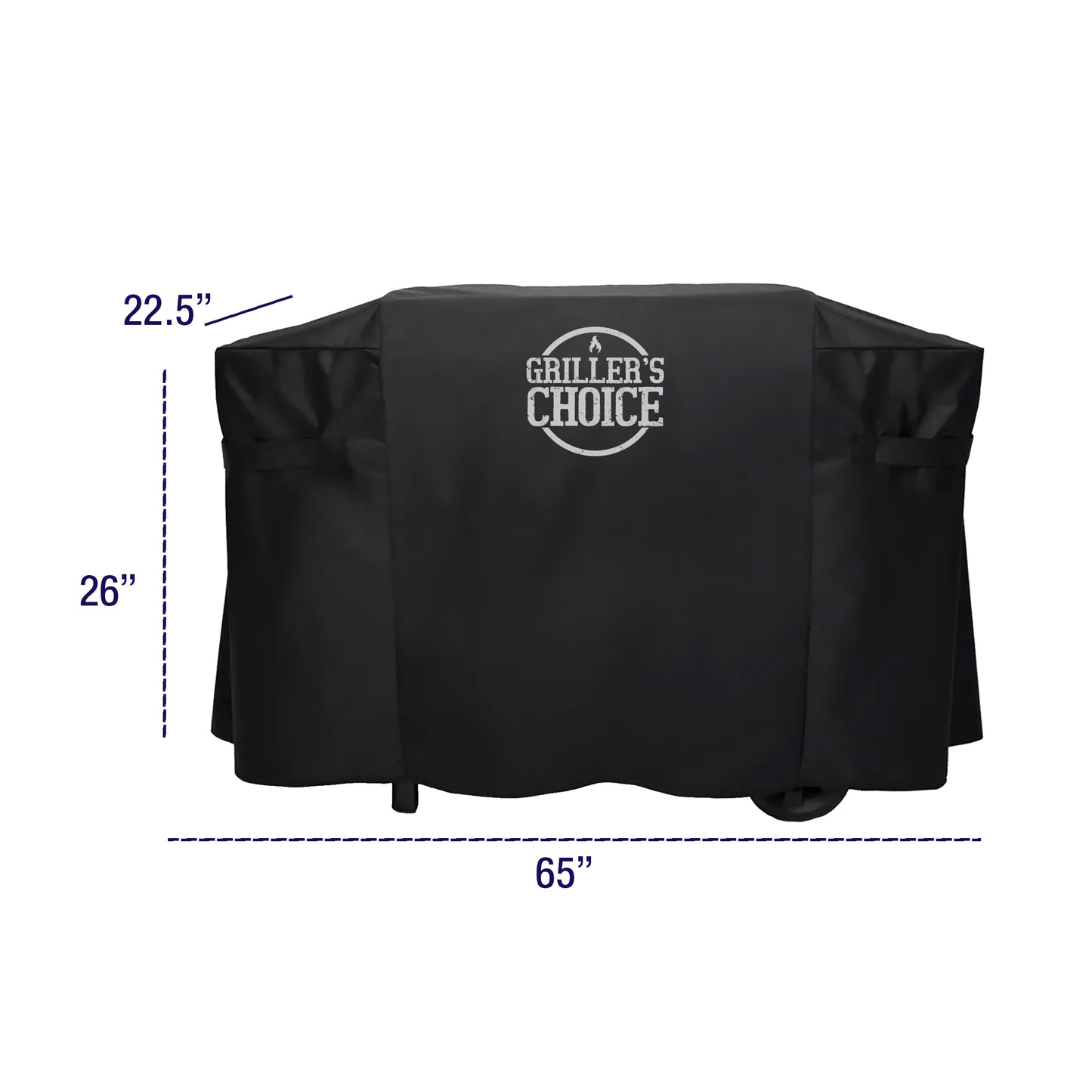 22.5”

GRILLER'S CHOICE

26”

65”