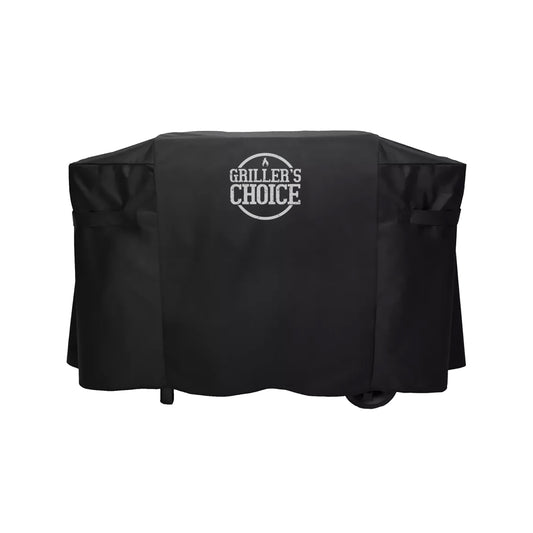 GRILLER'S
CHOICE