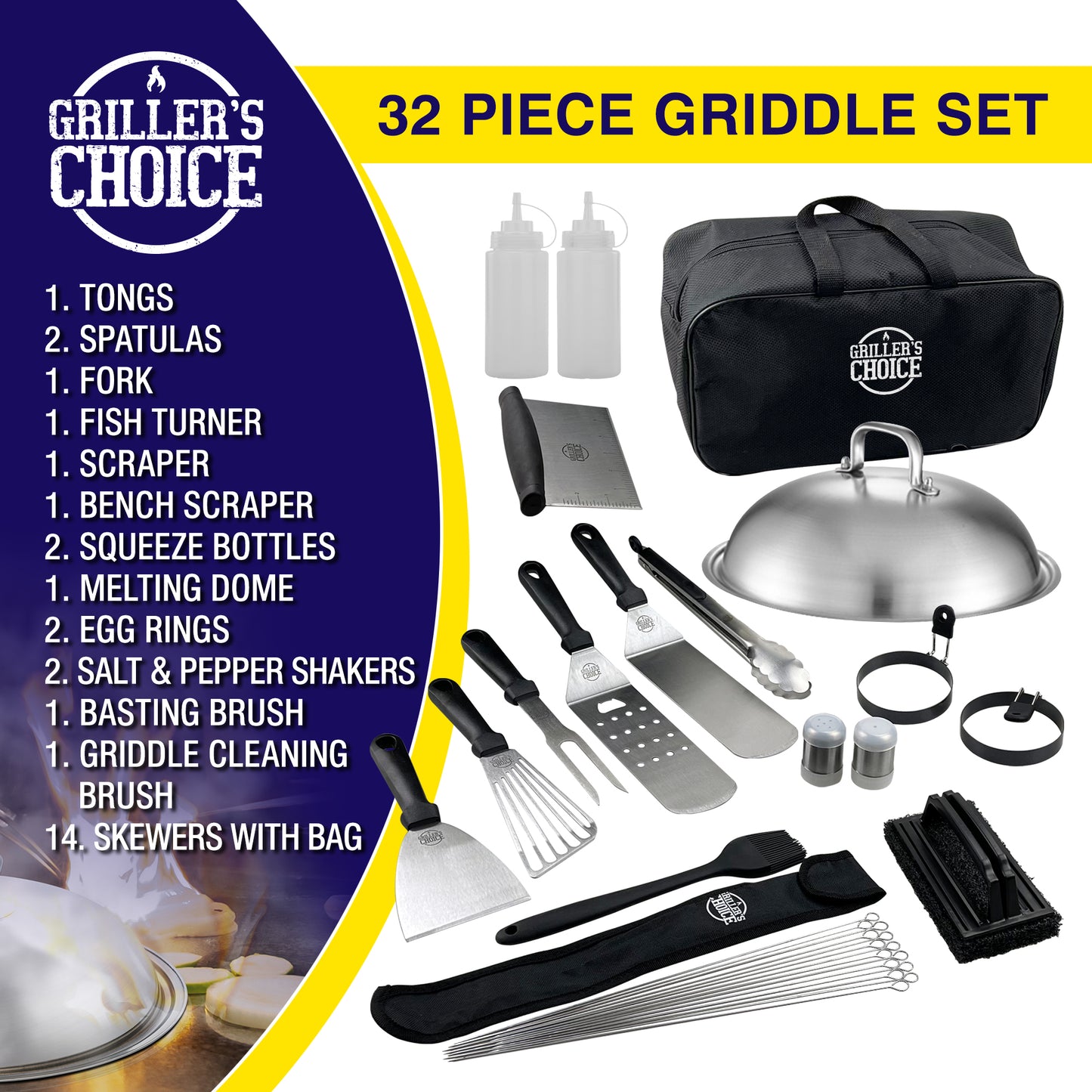 GRILLER'S CHOICE

32 PIECE GRIDDLE SET

1. TONGS
2. SPATULAS
1. FORK
1. FISH TURNER
1. SCRAPER
1. BENCH SCRAPER
2. SQUEEZE BOTTLES
1. MELTING DOME
2. EGG RINGS
2. SALT & PEPPER SHAKERS
1. BASTING BRUSH
1. GRIDDLE CLEANING BRUSH
14. SKEWERS WITH BAG

GRILLER'S CHOICE

GRILLER'S CHOICE

GRILLER'S CHOICE

GRILLER'S CHOICE

GRILLER'S CHOICE

GRILLER'S CHOICE

GRILLER'S CHOICE