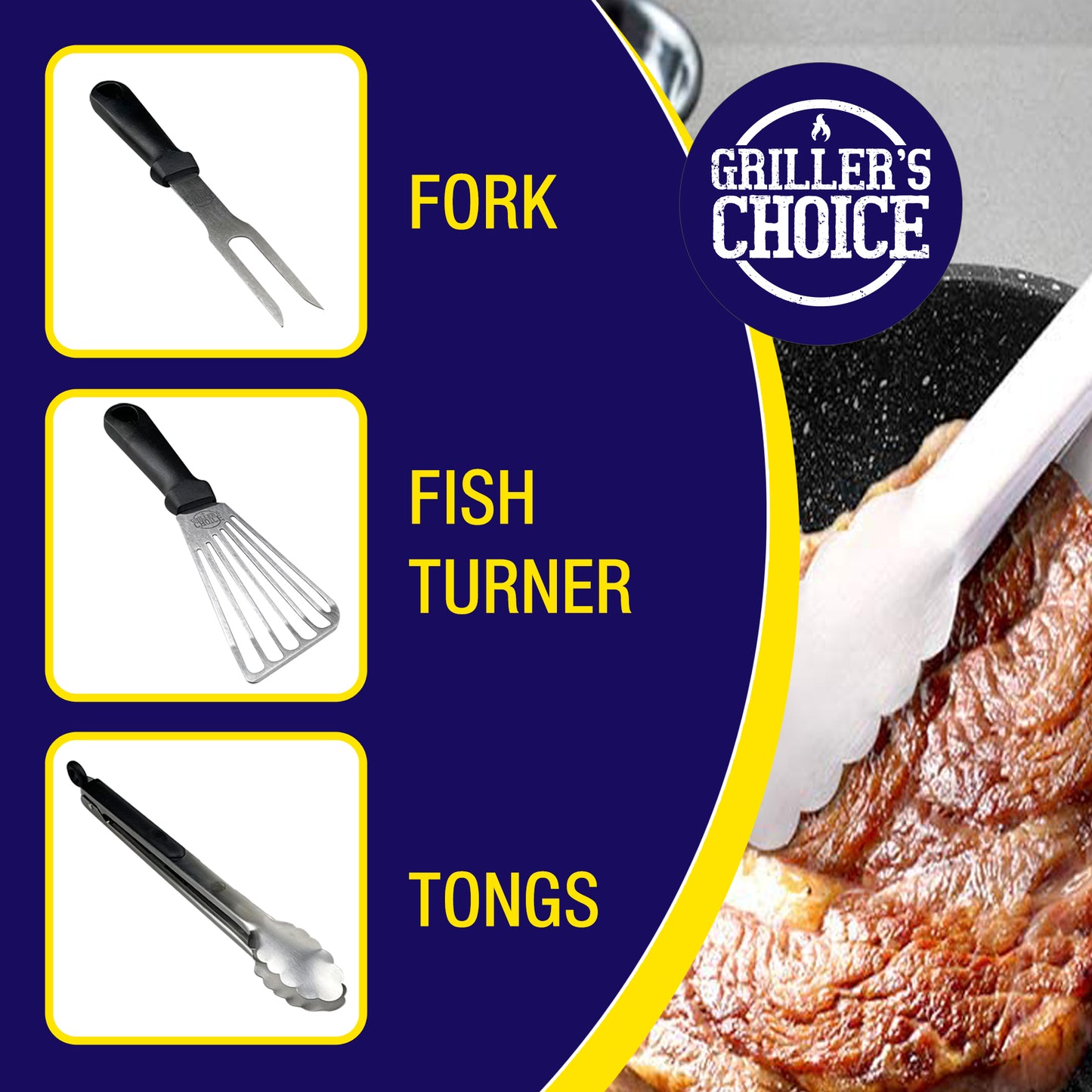 FORK

FISH TURNER

TONGS

GRILLER'S CHOICE