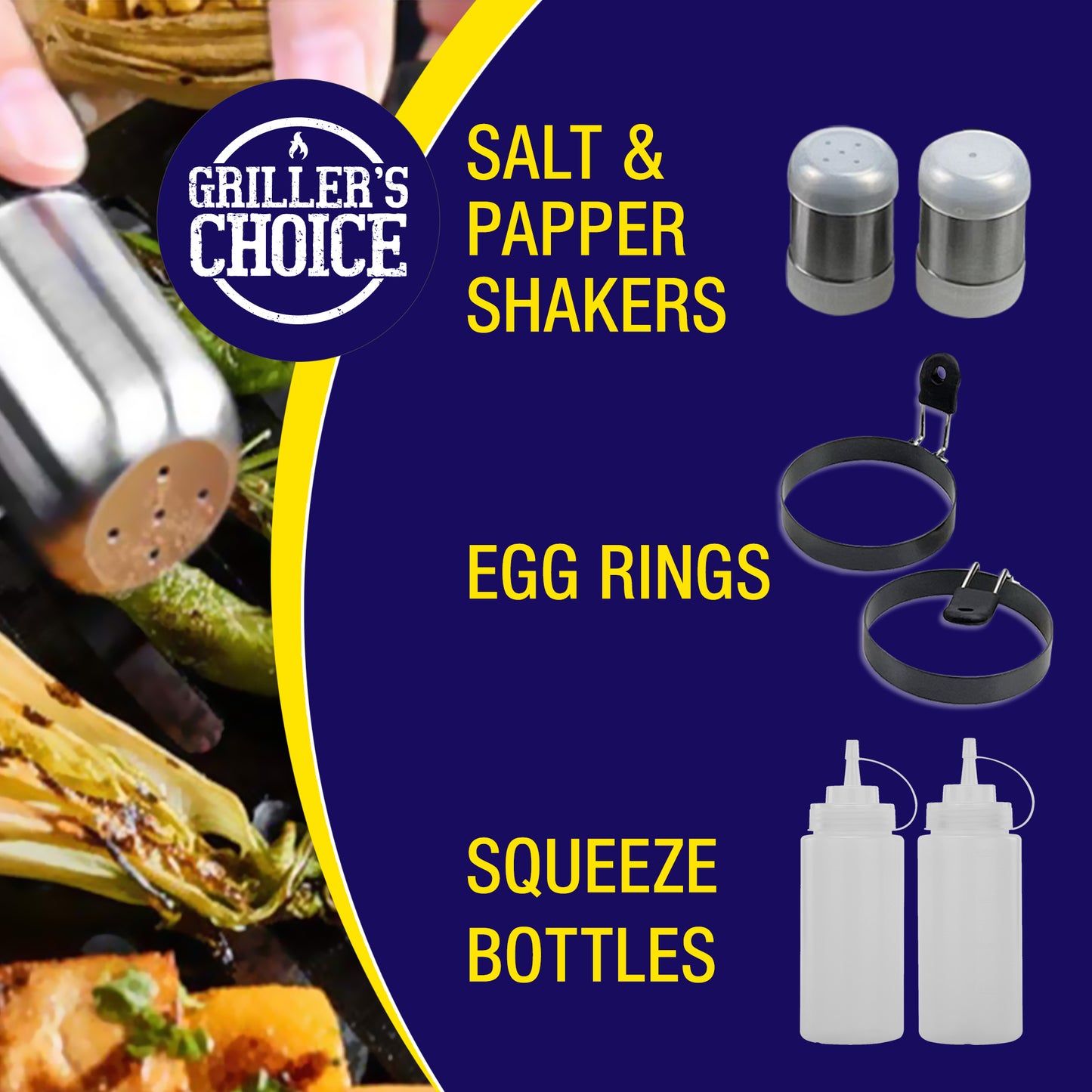 GRILLER'S CHOICE

SALT & PAPPER SHAKERS

EGG RINGS

SQUEEZE BOTTLES