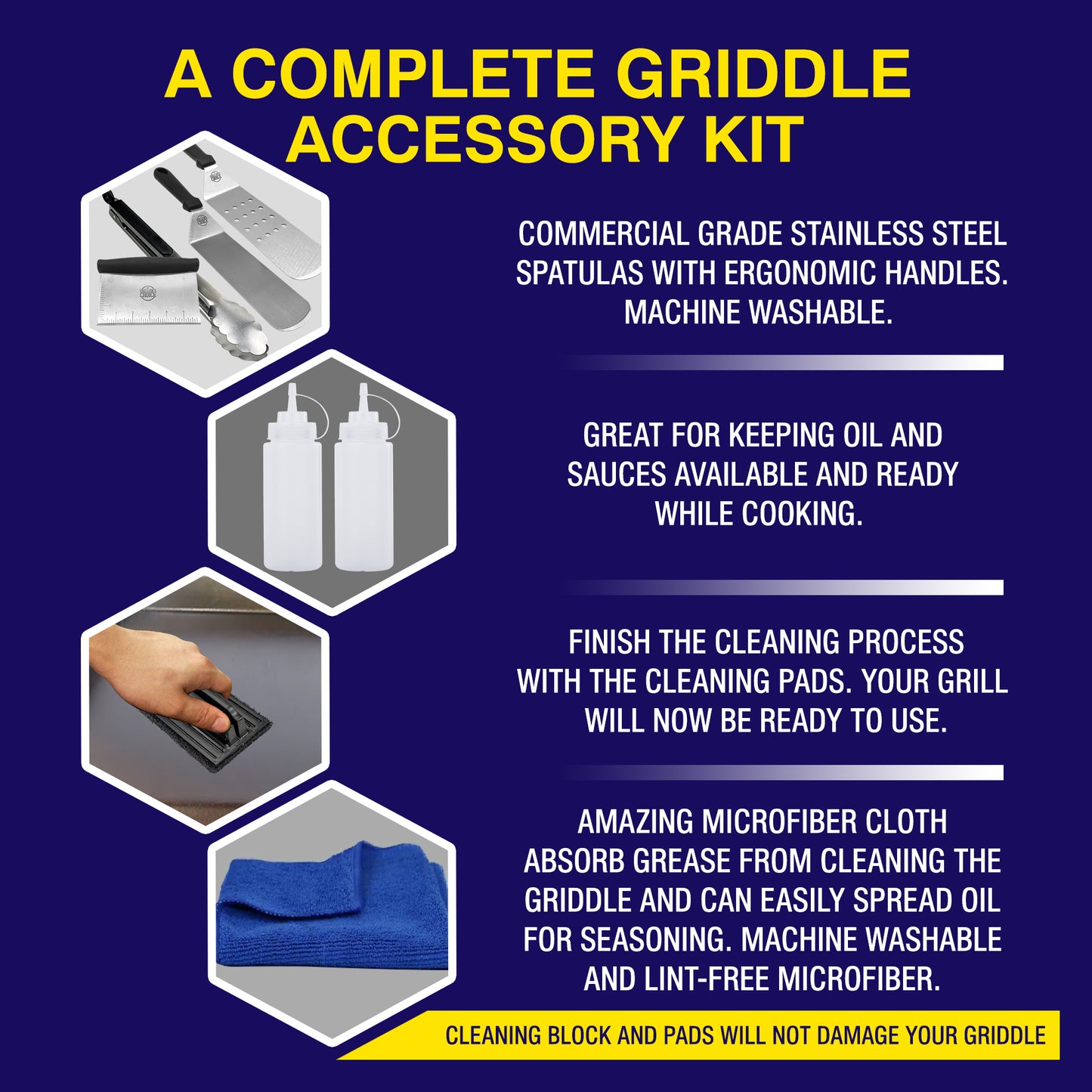 A COMPLETE GRIDDLE ACCESSORY KIT

COMMERCIAL GRADE STAINLESS STEEL SPATULAS WITH ERGONOMIC HANDLES. MACHINE WASHABLE.

GREAT FOR KEEPING OIL AND SAUCES AVAILABLE AND READY WHILE COOKING.

FINISH THE CLEANING PROCESS WITH THE CLEANING PADS. YOUR GRILL WILL NOW BE READY TO USE.

AMAZING MICROFIBER CLOTH ABSORB GREASE FROM CLEANING THE GRIDDLE AND CAN EASILY SPREAD OIL FOR SEASONING. MACHINE WASHABLE AND LINT-FREE MICROFIBER.

CLEANING BLOCK AND PADS WILL NOT DAMAGE YOUR GRIDDLE